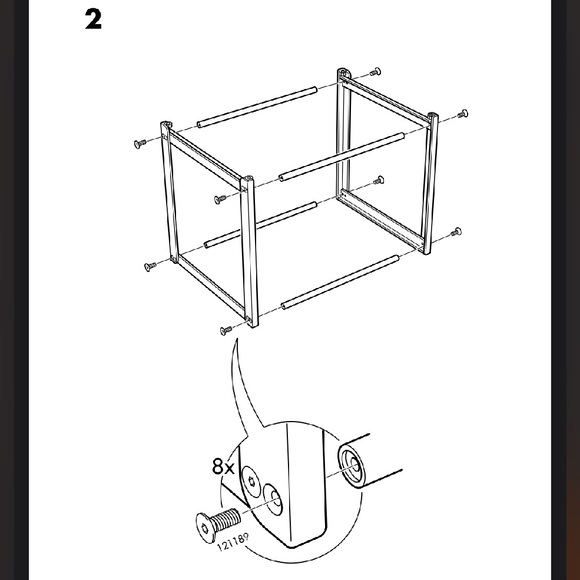 2

8x

121189